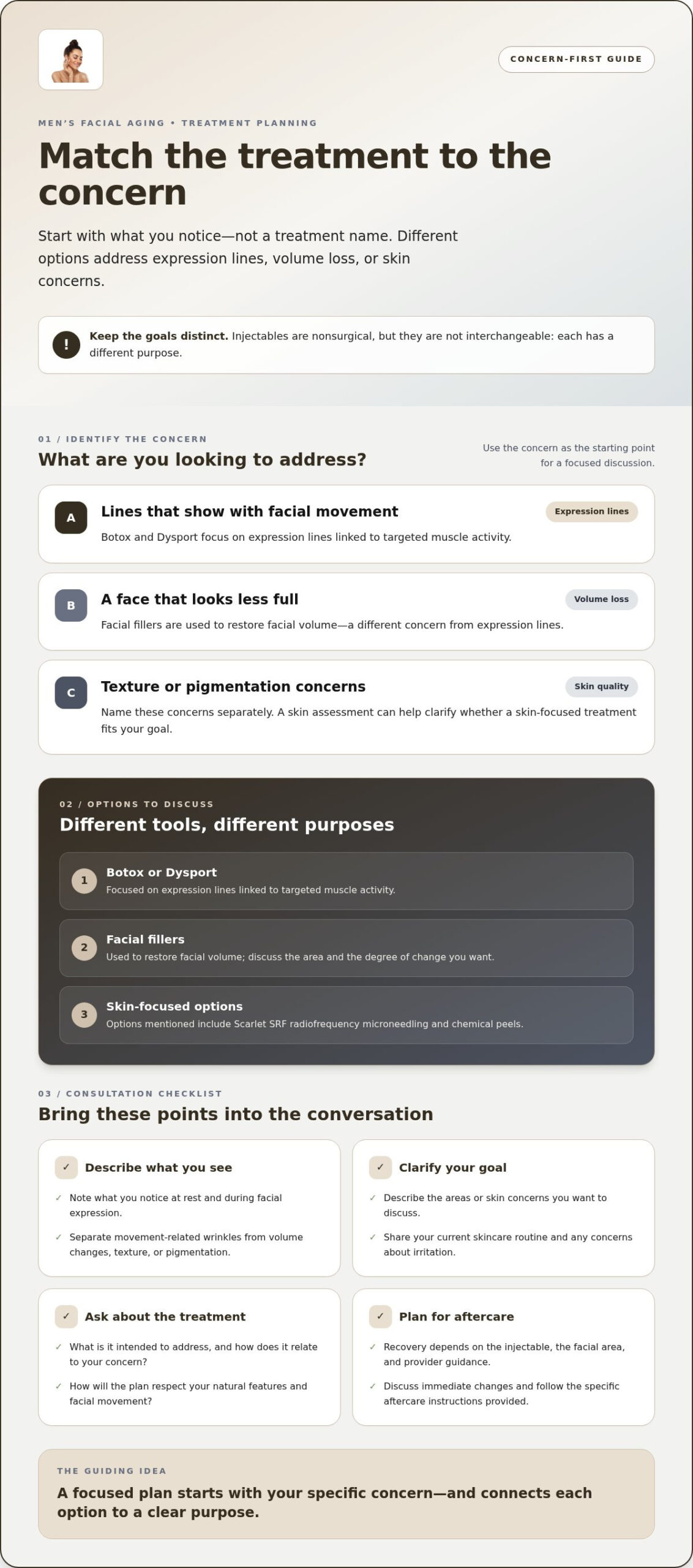 CONCERN-FIRST GUIDE

MEN'S FACIAL AGING • TREATMENT PLANNING

Match the treatment to the concern

Start with what you notice—not a treatment name. Different options address expression lines, volume loss, or skin concerns.

!

Keep the goals distinct. Injectables are nonsurgical, but they are not interchangeable: each has a different purpose.

01 / IDENTIFY THE CONCERN

What are you looking to address?

Use the concern as the starting point for a focused discussion.

A

Lines that show with facial movement

Expression lines

Botox and Dysport focus on expression lines linked to targeted muscle activity.

B

A face that looks less full

Volume loss

Facial fillers are used to restore facial volume—a different concern from expression lines.

C

Texture or pigmentation concerns

Skin quality

Name these concerns separately. A skin assessment can help clarify whether a skin-focused treatment fits your goal.

02 / OPTIONS TO DISCUSS

Different tools, different purposes

1

Botox or Dysport

Focused on expression lines linked to targeted muscle activity.

2

Facial fillers

Used to restore facial volume; discuss the area and the degree of change you want.

3

Skin-focused options

Options mentioned include Scarlet SRF radiofrequency microneedling and chemical peels.

03 / CONSULTATION CHECKLIST

Bring these points into the conversation

✓ Describe what you see

✓ Note what you notice at rest and during facial expression.

✓ Separate movement-related wrinkles from volume changes, texture, or pigmentation.

✓ Clarify your goal

✓ Describe the areas or skin concerns you want to discuss.

✓ Share your current skincare routine and any concerns about irritation.

✓ Ask about the treatment

✓ What is it intended to address, and how does it relate to your concern?

✓ How will the plan respect your natural features and facial movement?

✓ Plan for aftercare

✓ Recovery depends on the injectable, the facial area, and provider guidance.

✓ Discuss immediate changes and follow the specific aftercare instructions provided.

THE GUIDING IDEA

A focused plan starts with your specific concern—and connects each option to a clear purpose.